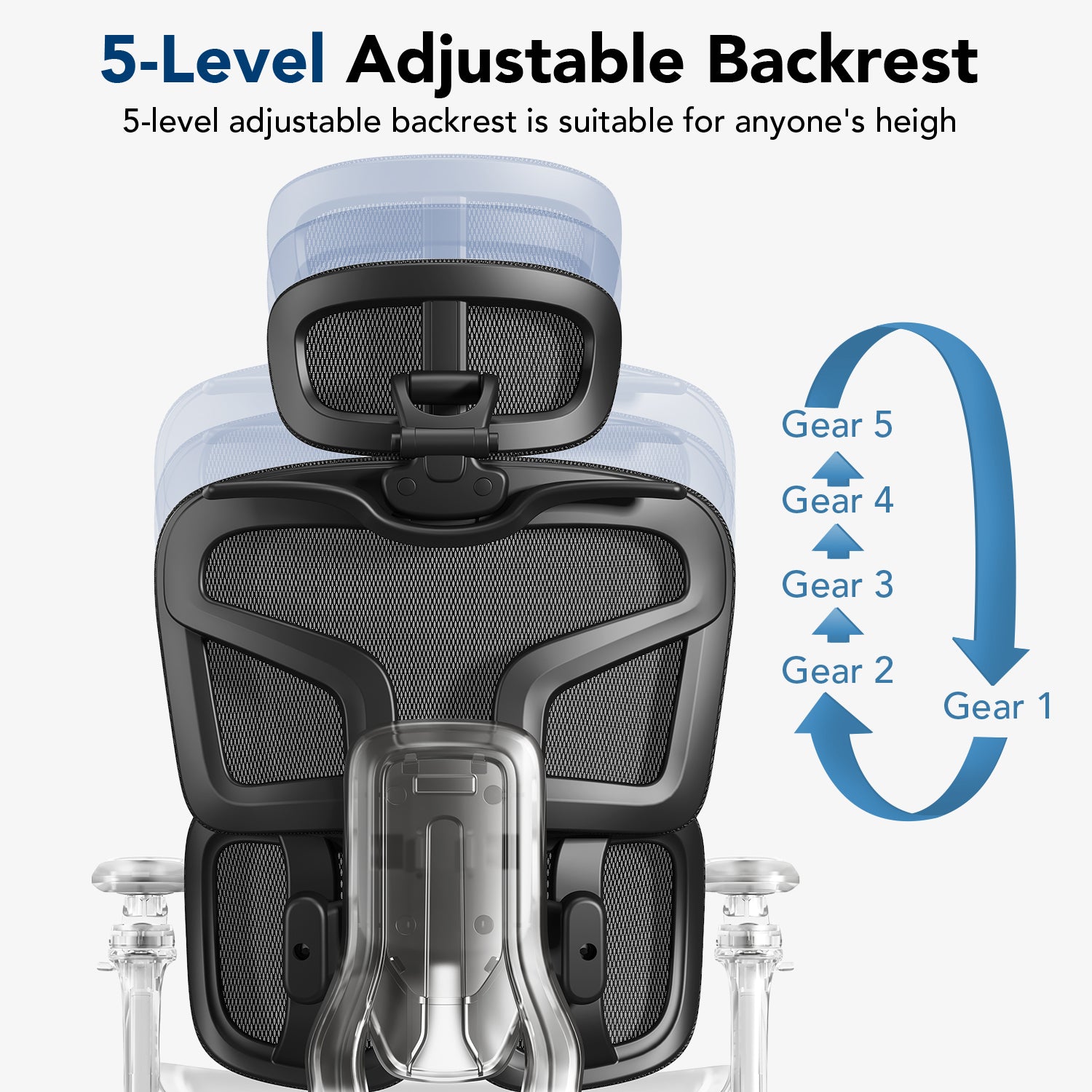 5-Level Adjustable Backrest
5-level adjustable backrest is suitable for anyone's heigh

Gear 5
Gear 4
Gear 3
Gear 2
Gear 1