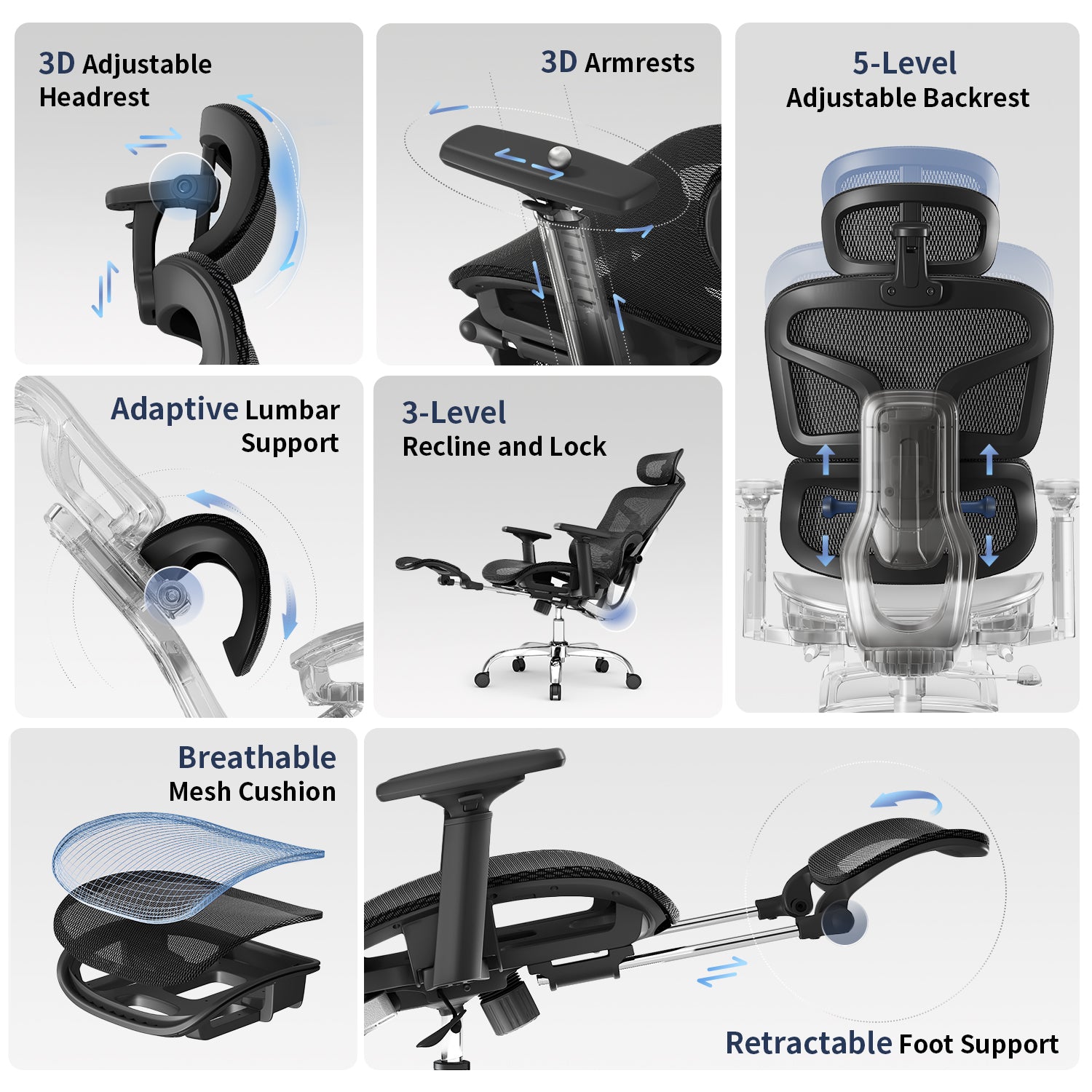 3D Adjustable Headrest

3D Armrests

5-Level Adjustable Backrest

Adaptive Lumbar Support

3-Level Recline and Lock

Breathable Mesh Cushion

Retractable Foot Support